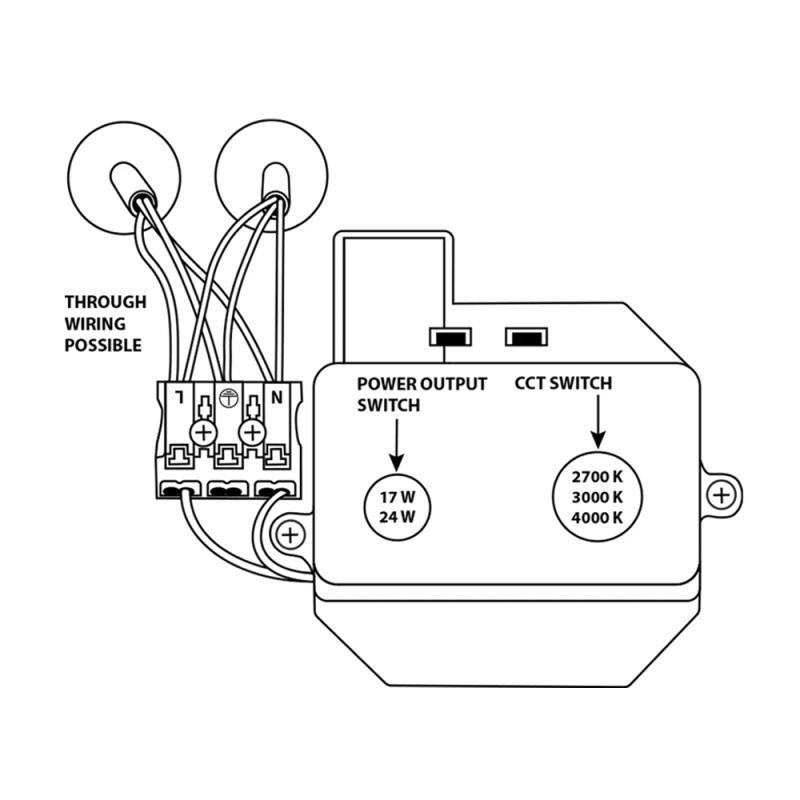 THROUGH WIRING POSSIBLE

L

N

POWER OUTPUT SWITCH

17 W
24 W

CCT SWITCH

2700 K
3000 K
4000 K