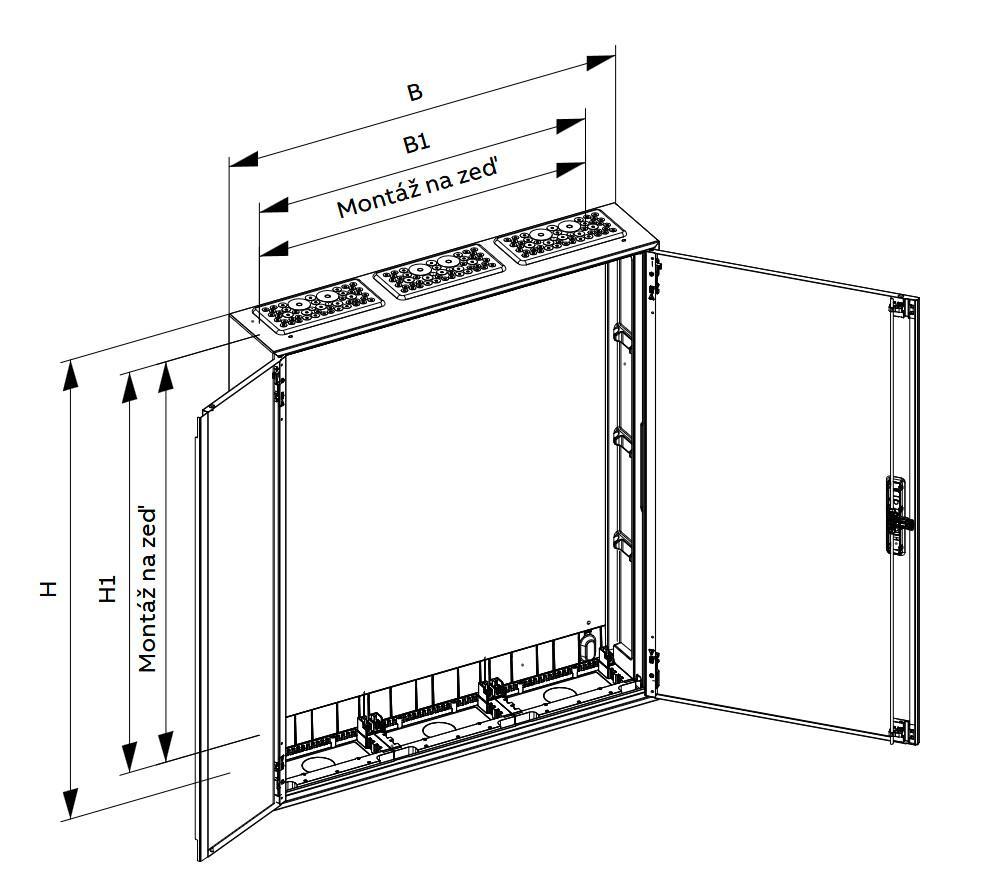 B
B1
Montáž na zeď
H
H1
Montáž na zeď